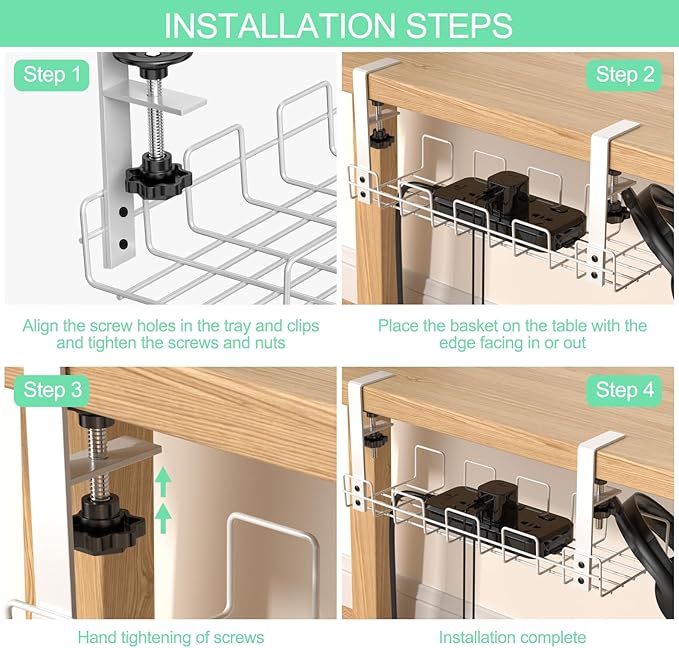 INSTALLATION STEPS

Step 1

Align the screw holes in the tray and clips and tighten the screws and nuts

Step 2

Place the basket on the table with the edge facing in or out

Step 3

Hand tightening of screws

Step 4

Installation complete